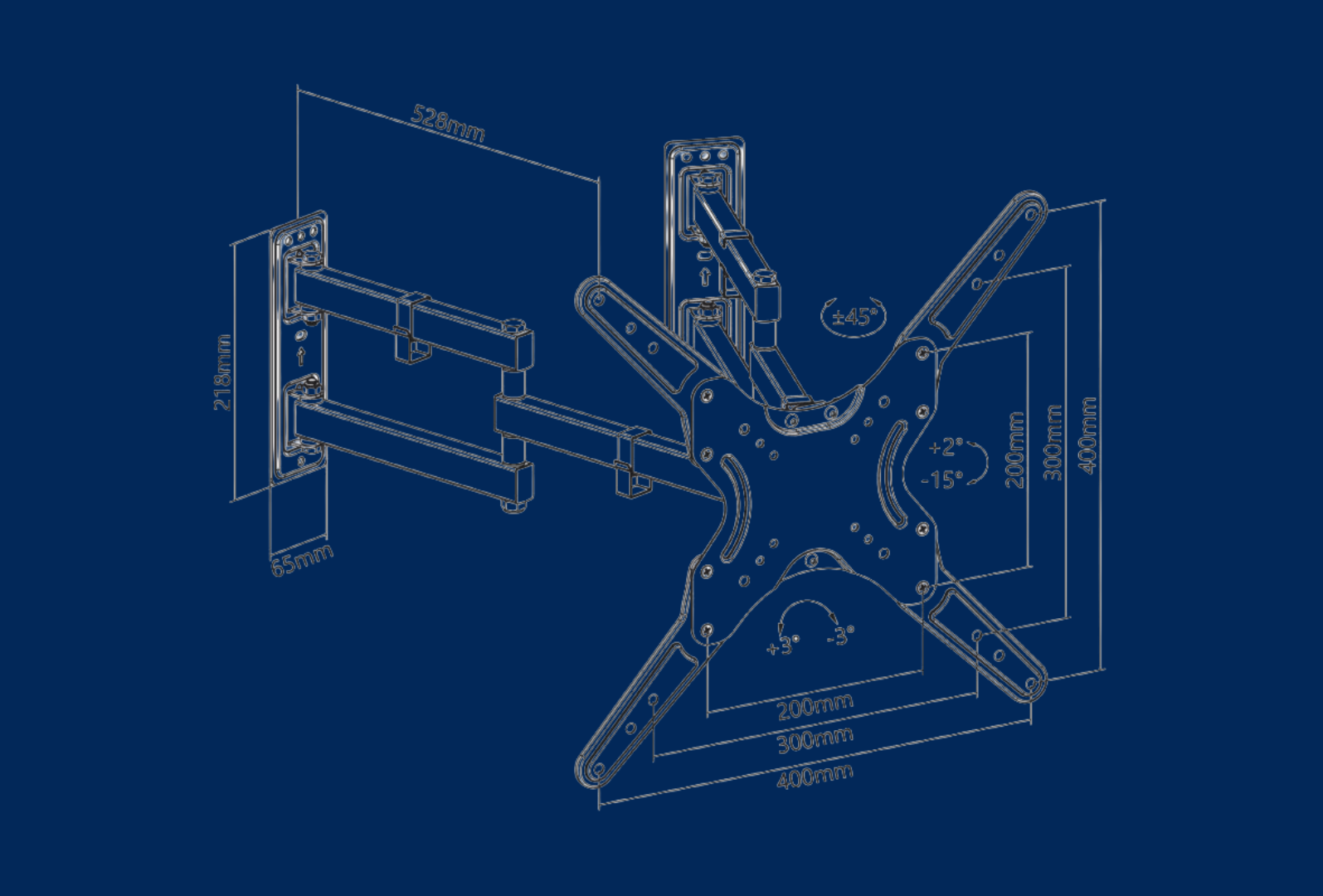 528mm

218mm

65mm

±45°

+2°
-15°

200mm
300mm
400mm

+3°
-3°

200mm
300mm
400mm